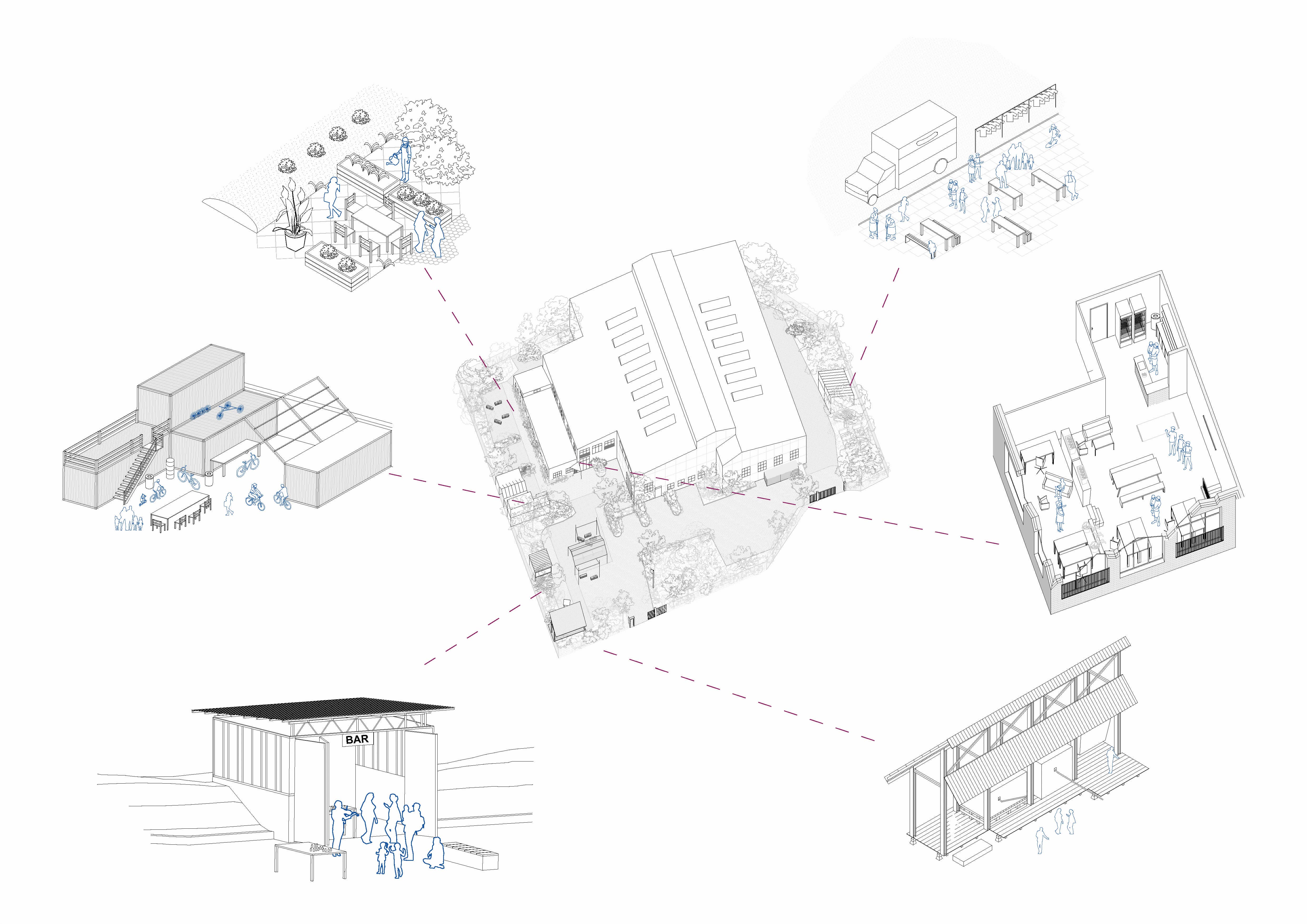 BAR