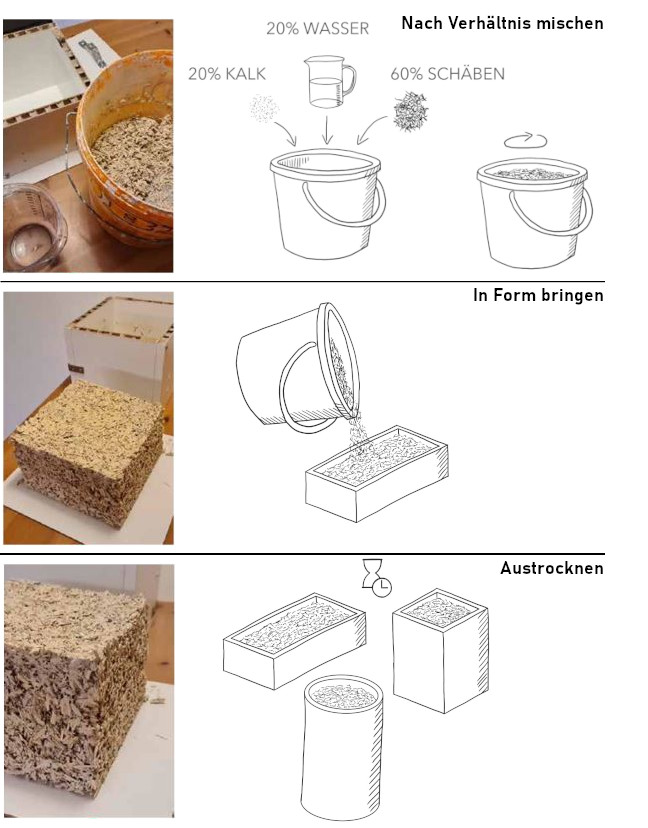 Nach Verhältnis mischen

20% WASSER

20% KALK

60% SCHÄBEN

In Form bringen

Austrocknen